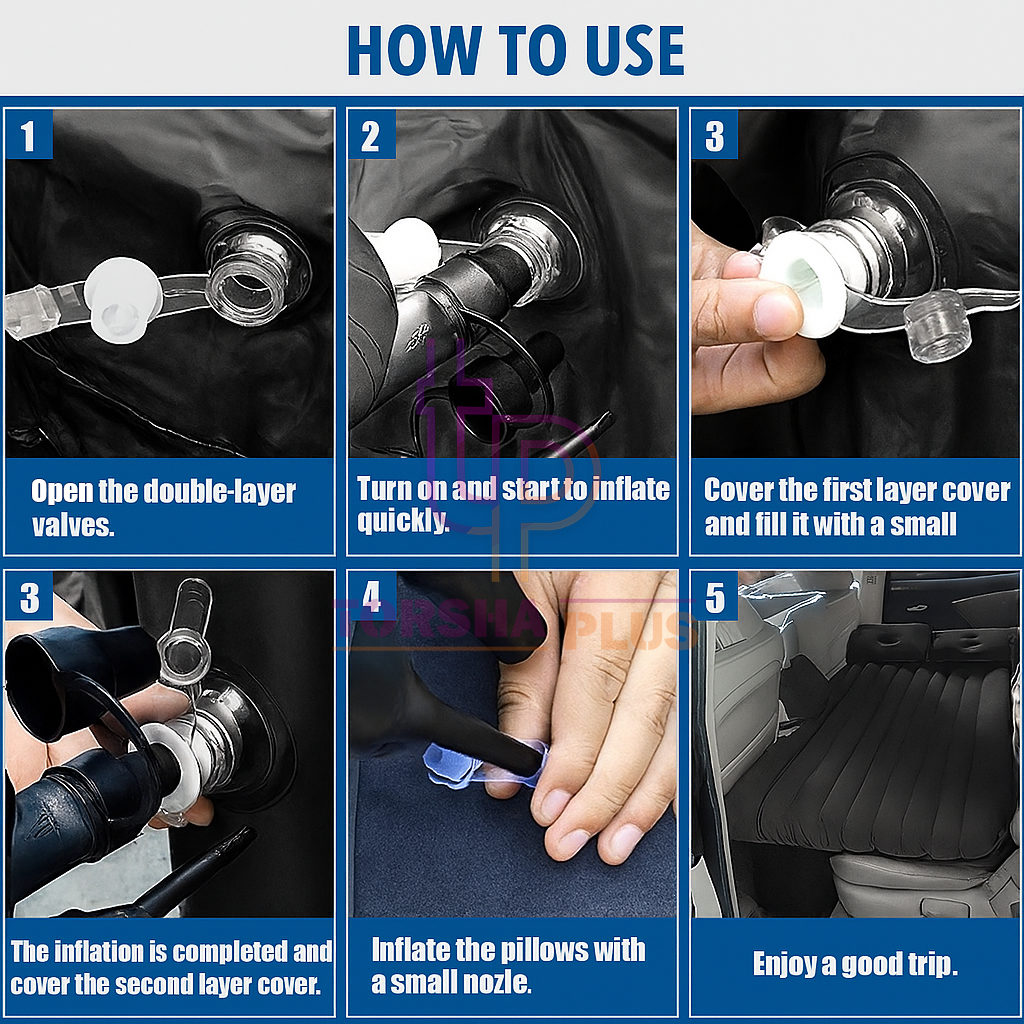 HOW TO USE

1

Open the double-layer valves.

2

Turn on and start to inflate quickly.

3

Cover the first layer cover and fill it with a small

3

The inflation is completed and cover the second layer cover.

4

Inflate the pillows with a small nozle.

5

Enjoy a good trip.

TURSHA PLUS